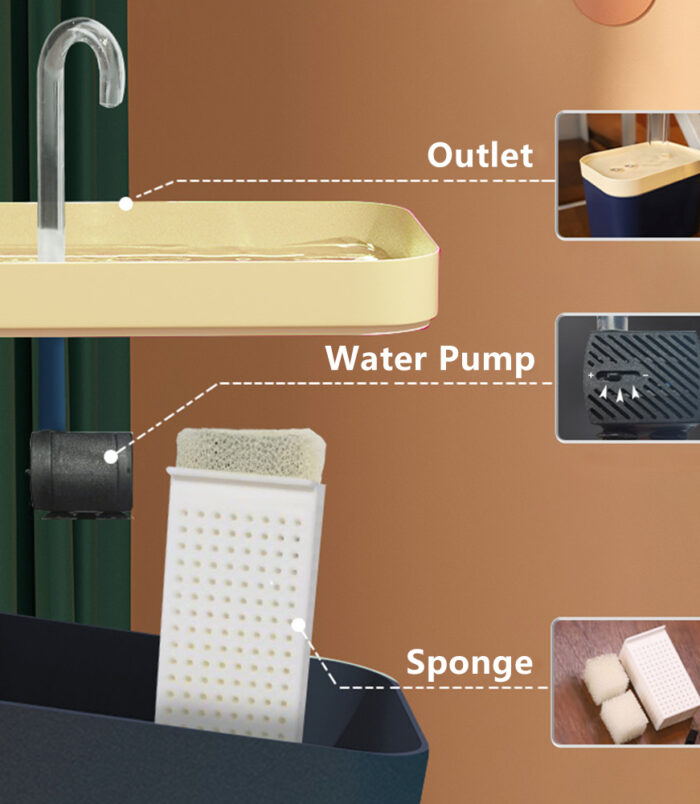 Outlet

Water Pump

Sponge