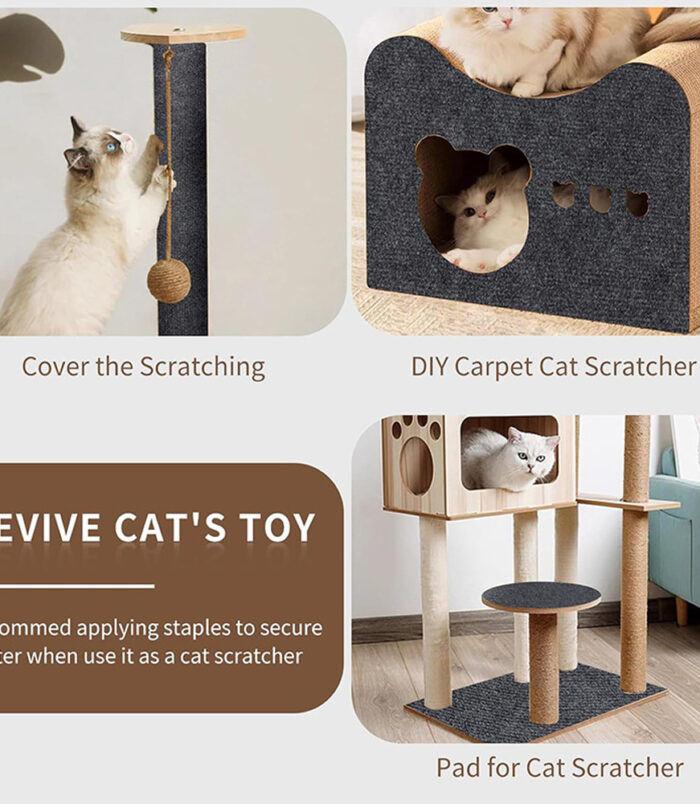 Cover the Scratching

DIY Carpet Cat Scratcher

EVIVE CAT'S TOY

ommed applying staples to secure ter when use it as a cat scratcher

Pad for Cat Scratcher