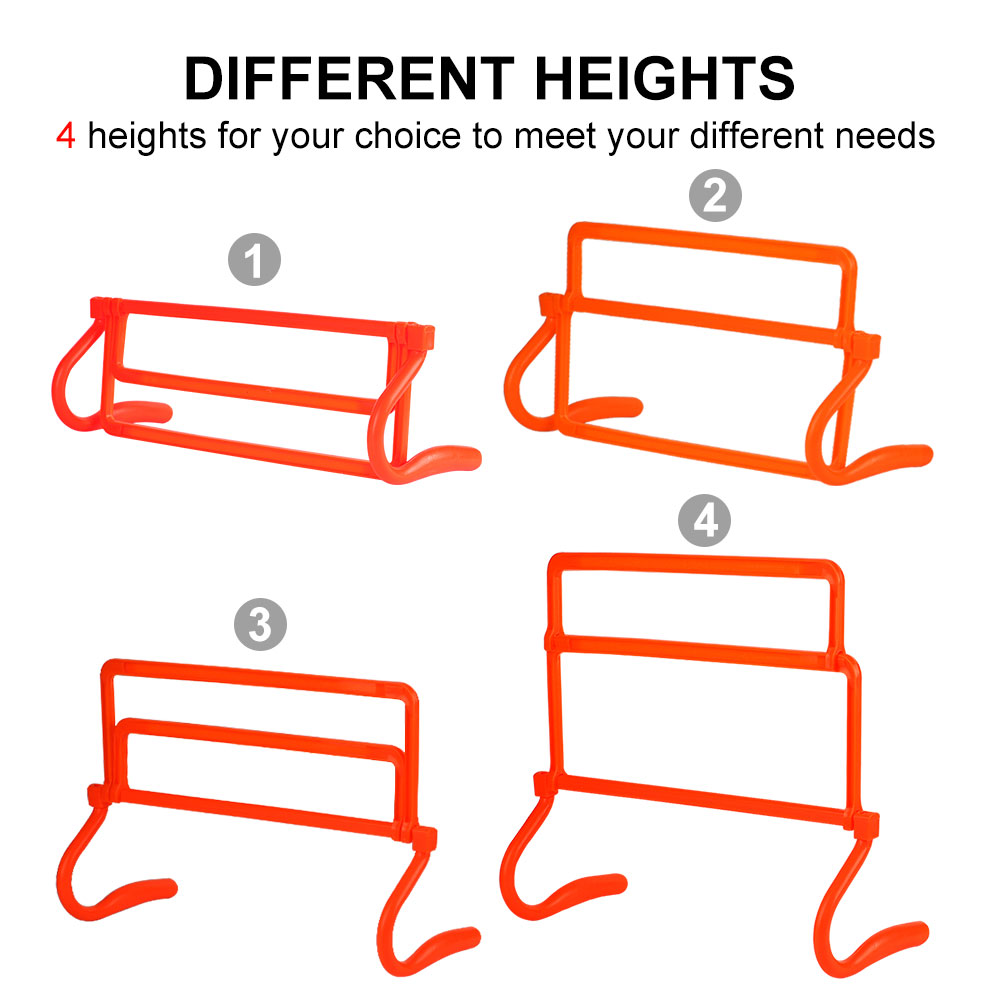 DIFFERENT HEIGHTS
4 heights for your choice to meet your different needs

1

2

3

4