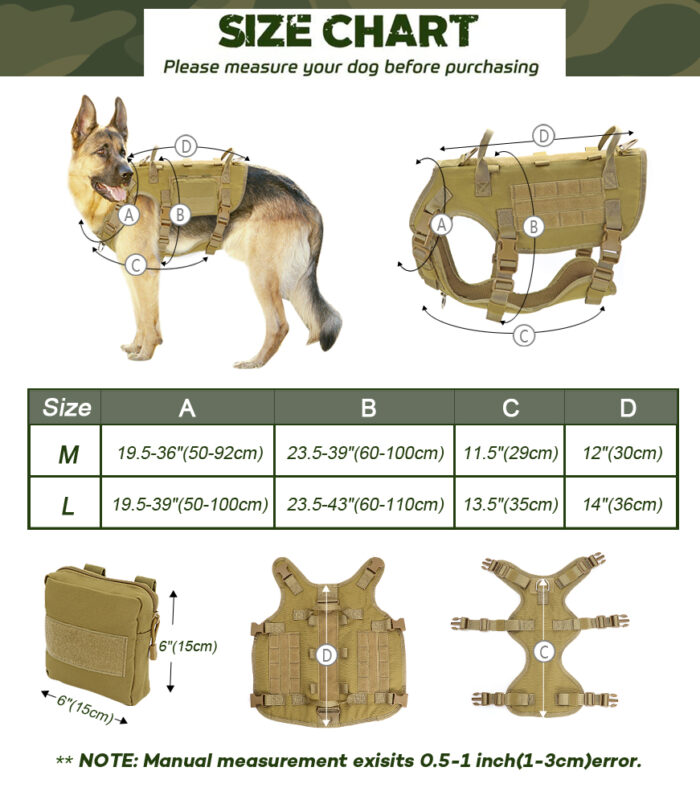 SIZE CHART
Please measure your dog before purchasing

D
A
B
C

D
A
B
C

| Size | A | B | C | D |
|---|---|---|---|---|
| M | 19.5-36"(50-92cm) | 23.5-39"(60-100cm) | 11.5"(29cm) | 12"(30cm) |
| L | 19.5-39"(50-100cm) | 23.5-43"(60-110cm) | 13.5"(35cm) | 14"(36cm) |

6"(15cm)
6"(15cm)
D
C

** NOTE: Manual measurement exisits 0.5-1 inch(1-3cm)error.